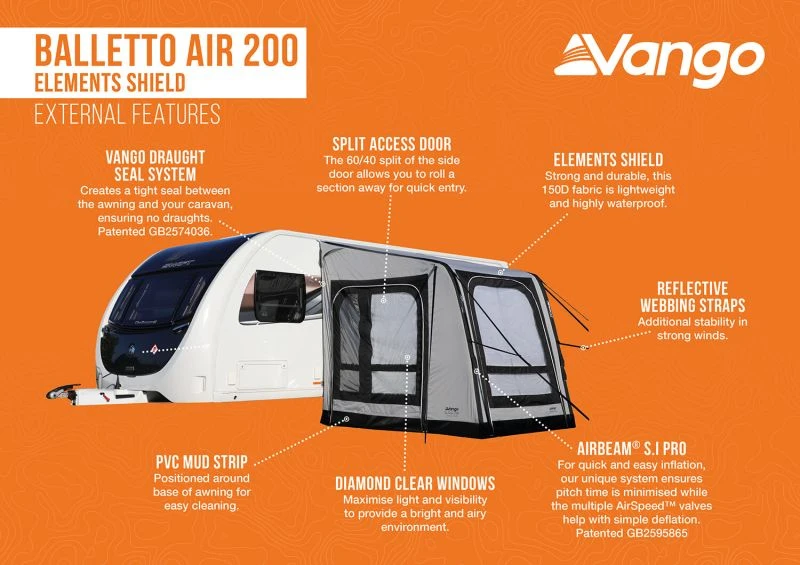 BALLETTO AIR 200
ELEMENTS SHIELD
EXTERNAL FEATURES

Vango

VANGO DRAUGHT SEAL SYSTEM
Creates a tight seal between the awning and your caravan, ensuring no draughts. Patented GB2574036.

SPLIT ACCESS DOOR
The 60/40 split of the side door allows you to roll a section away for quick entry.

ELEMENTS SHIELD
Strong and durable, this 150D fabric is lightweight and highly waterproof.

REFLECTIVE WEBBING STRAPS
Additional stability in strong winds.

PVC MUD STRIP
Positioned around base of awning for easy cleaning.

DIAMOND CLEAR WINDOWS
Maximise light and visibility to provide a bright and airy environment.

AIRBEAM® S.I PRO
For quick and easy inflation, our unique system ensures pitch time is minimised while the multiple AirSpeed™ valves help with simple deflation. Patented GB2595865