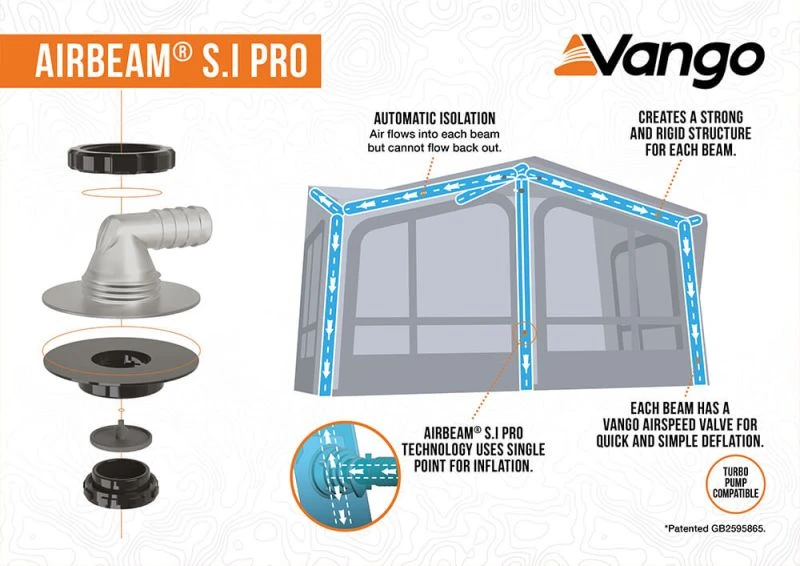 AIRBEAM® S.I PRO

Vango

AUTOMATIC ISOLATION
Air flows into each beam but cannot flow back out.

CREATES A STRONG AND RIGID STRUCTURE FOR EACH BEAM.

AIRBEAM® S.I PRO TECHNOLOGY USES SINGLE POINT FOR INFLATION.

EACH BEAM HAS A VANGO AIRSPEED VALVE FOR QUICK AND SIMPLE DEFLATION.

TURBO PUMP COMPATIBLE

*Patented GB2595865.