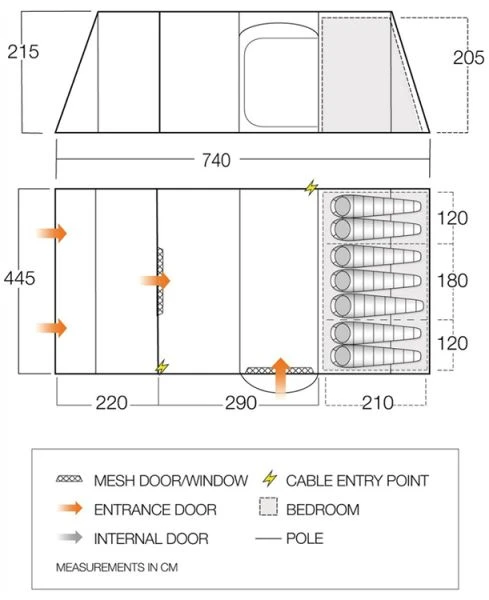 215

205

740

445

120

180

120

220

290

210

MESH DOOR/WINDOW
CABLE ENTRY POINT
ENTRANCE DOOR
BEDROOM
INTERNAL DOOR
POLE
MEASUREMENTS IN CM