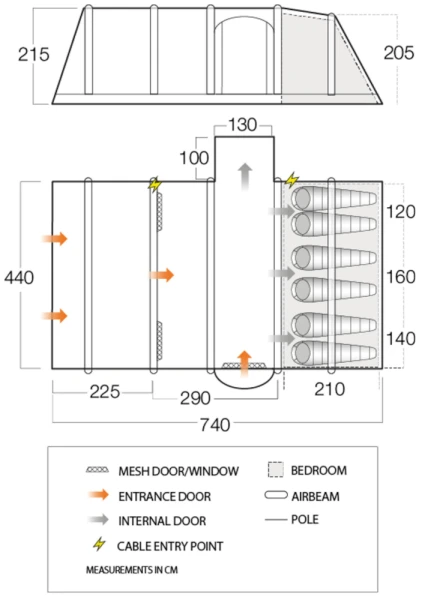 215

205

130

100

440

120

160

140

225

290

210

740

MESH DOOR/WINDOW

ENTRANCE DOOR

INTERNAL DOOR

CABLE ENTRY POINT

BEDROOM

AIRBEAM

POLE

MEASUREMENTS IN CM